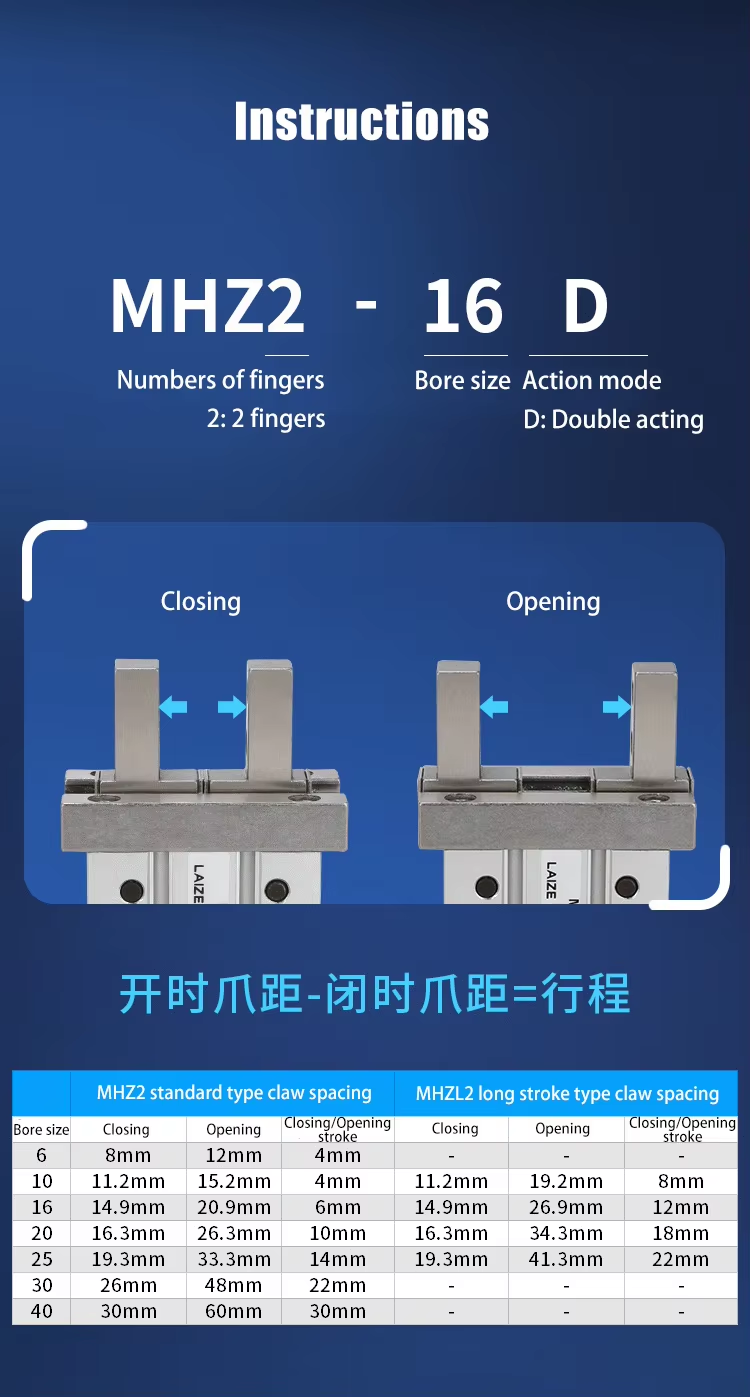 Instructions

MHZ2 - 16 D

Numbers of fingers
2: 2 fingers

Bore size

Action mode
D: Double acting

Closing

Opening

LAIZE

LAIZE

开时爪距-闭时爪距=行程

| | MHZ2 standard type claw spacing | | | MHZL2 long stroke type claw spacing | | |
|---|---|---|---|---|---|---|
| Bore size | Closing | Opening | Closing/Opening stroke | Closing | Opening | Closing/Opening stroke |
| 6 | 8mm | 12mm | 4mm | - | - | - |
| 10 | 11.2mm | 15.2mm | 4mm | 11.2mm | 19.2mm | 8mm |
| 16 | 14.9mm | 20.9mm | 6mm | 14.9mm | 26.9mm | 12mm |
| 20 | 16.3mm | 26.3mm | 10mm | 16.3mm | 34.3mm | 18mm |
| 25 | 19.3mm | 33.3mm | 14mm | 19.3mm | 41.3mm | 22mm |
| 30 | 26mm | 48mm | 22mm | - | - | - |
| 40 | 30mm | 60mm | 30mm | - | - | - |