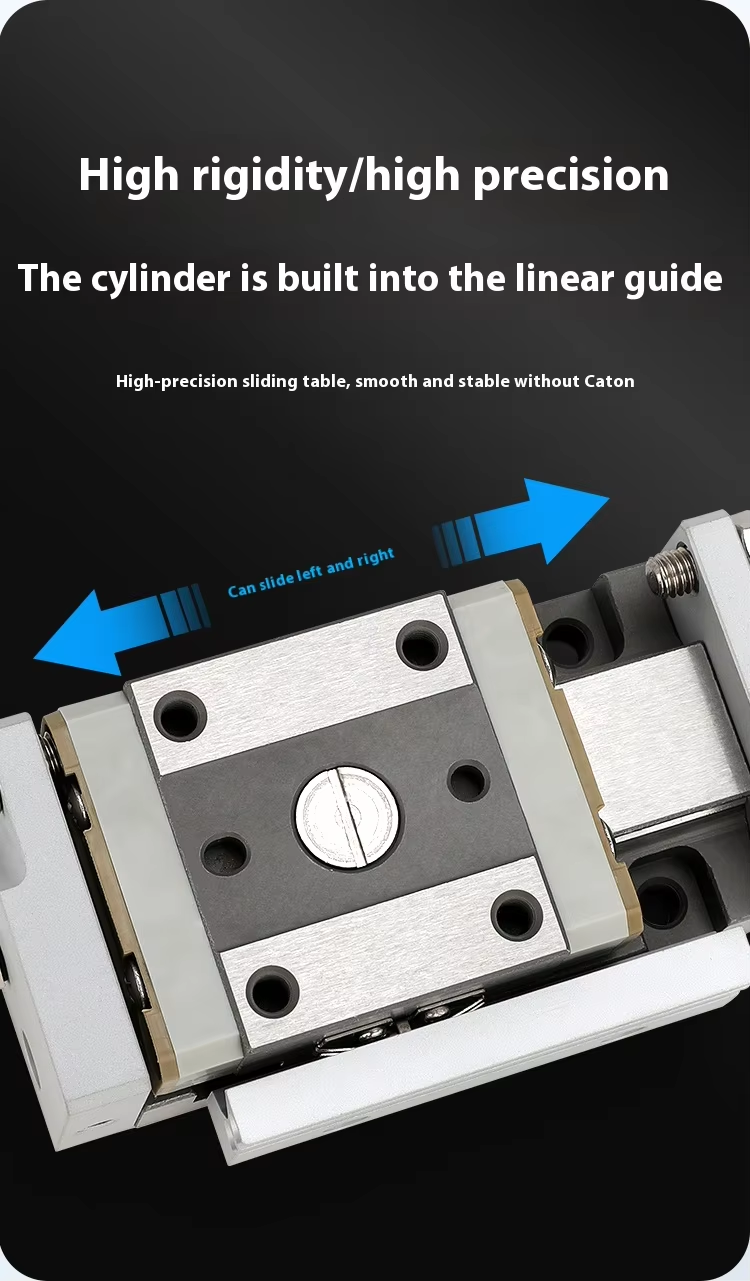 High rigidity/high precision

The cylinder is built into the linear guide

High-precision sliding table, smooth and stable without Caton

Can slide left and right