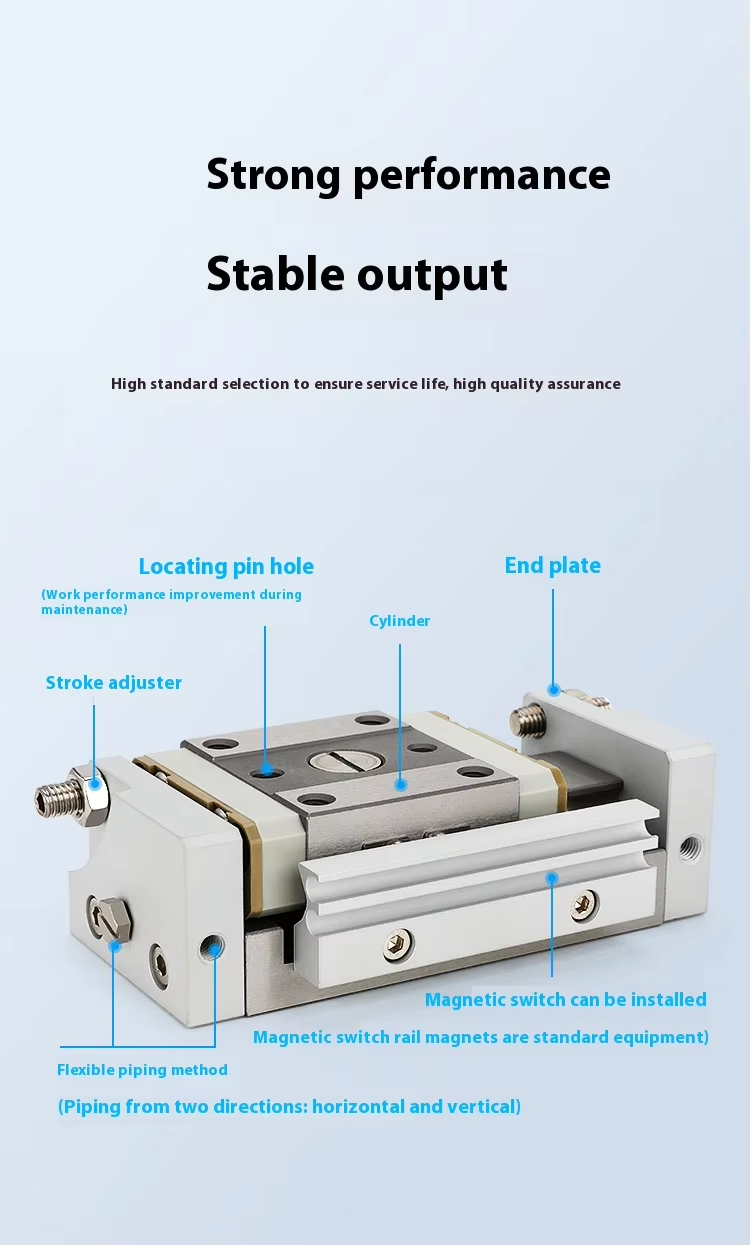 Strong performance

Stable output

High standard selection to ensure service life, high quality assurance

Locating pin hole

(Work performance improvement during maintenance)

End plate

Cylinder

Stroke adjuster

Magnetic switch can be installed

Magnetic switch rail magnets are standard equipment)

Flexible piping method

(Piping from two directions: horizontal and vertical)